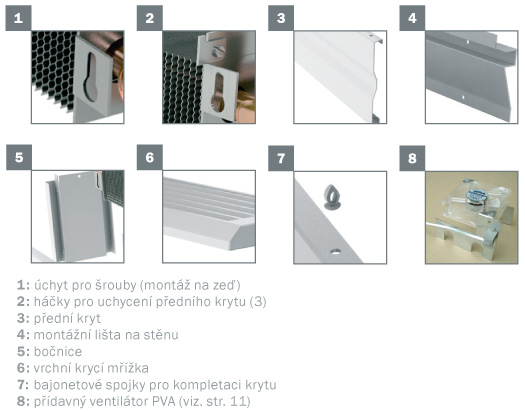 1

2

3

4

5

6

7

8

1: úchyt pro šrouby (montáž na zeď)
2: háčky pro uchycení předního krytu (3)
3: přední kryt
4: montážní lišta na stěnu
5: bočnice
6: vrchní krycí mřížka
7: bajonetové spojky pro kompletaci krytu
8: přídavný ventilátor PVA (viz. str. 11)