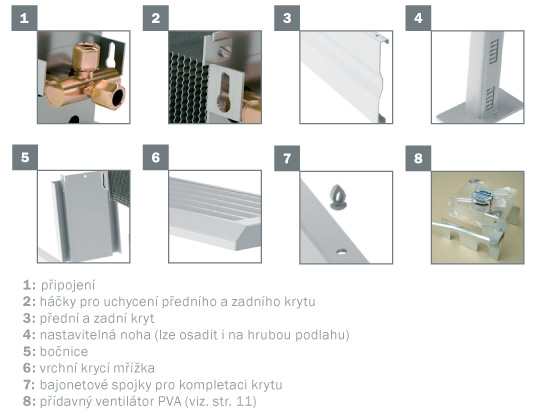 1

2

3

4

5

6

7

8

1: připojení
2: háčky pro uchycení předního a zadního krytu
3: přední a zadní kryt
4: nastavitelná noha (lze osadit i na hrubou podlahu)
5: bočnice
6: vrchní krycí mřížka
7: bajonetové spojky pro kompletaci krytu
8: přídavný ventilátor PVA (viz. str. 11)